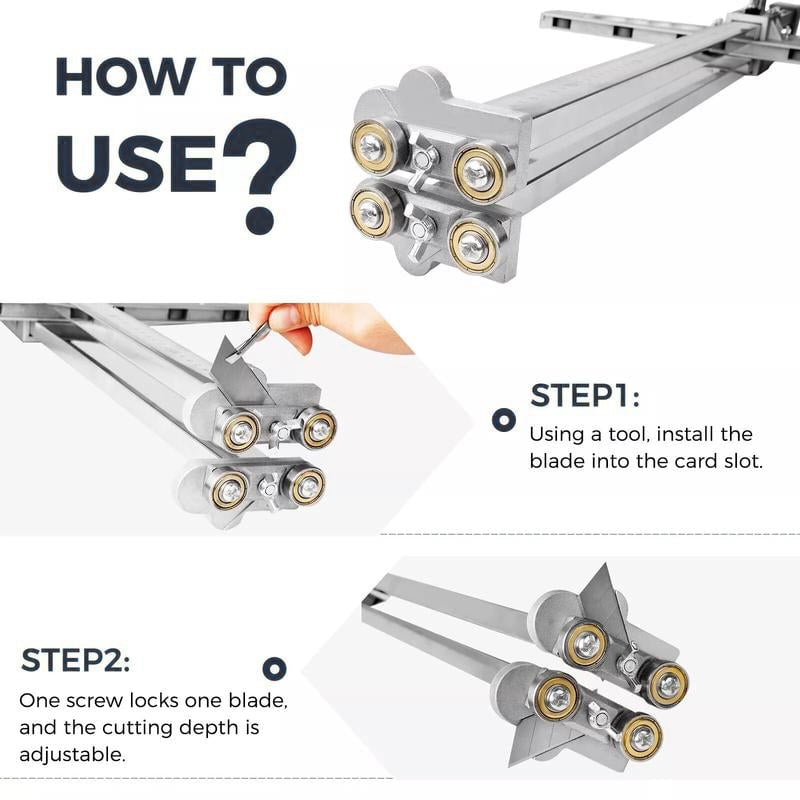 HOW TO USE?

STEP1:
Using a tool, install the blade into the card slot.

STEP2:
One screw locks one blade, and the cutting depth is adjustable.