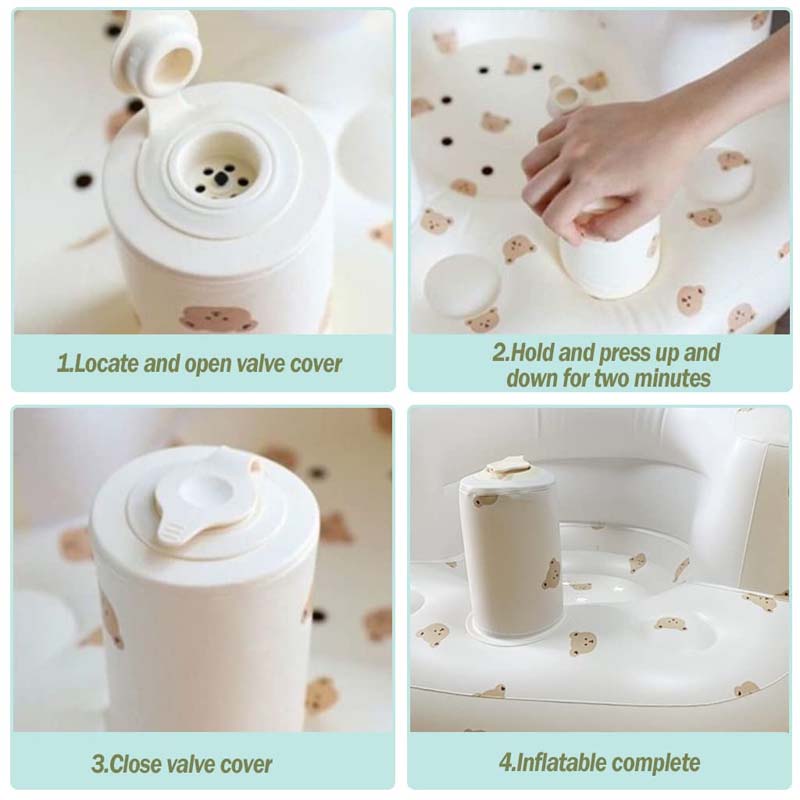 1.Locate and open valve cover

2.Hold and press up and down for two minutes

3.Close valve cover

4.Inflatable complete