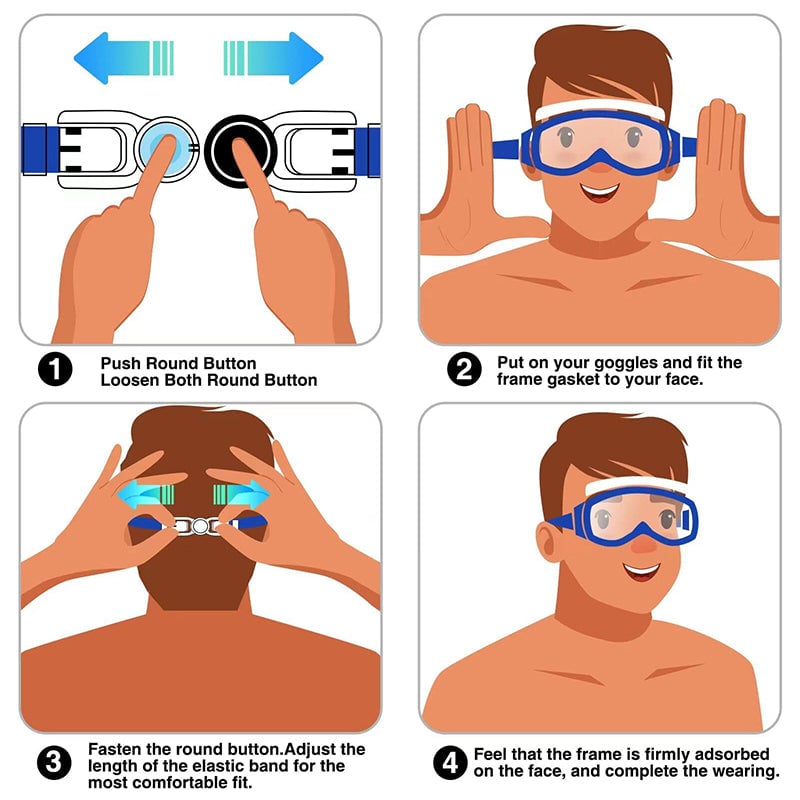 1 Push Round Button
Loosen Both Round Button

2 Put on your goggles and fit the frame gasket to your face.

3 Fasten the round button.Adjust the length of the elastic band for the most comfortable fit.

4 Feel that the frame is firmly adsorbed on the face, and complete the wearing.