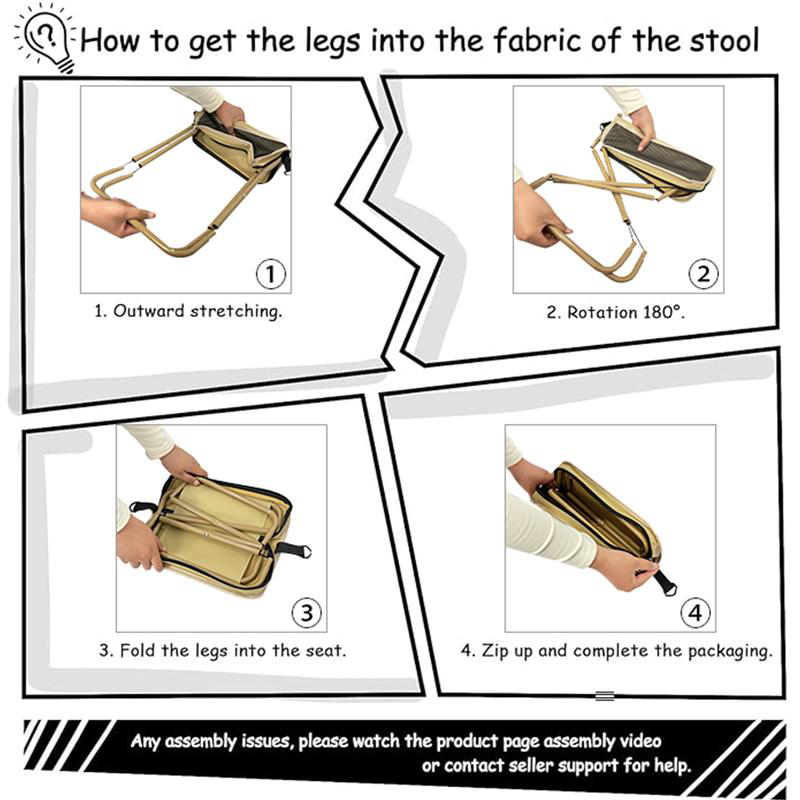 ?

How to get the legs into the fabric of the stool

①

1. Outward stretching.

②

2. Rotation 180°.

③

3. Fold the legs into the seat.

④

4. Zip up and complete the packaging.

Any assembly issues, please watch the product page assembly video or contact seller support for help.