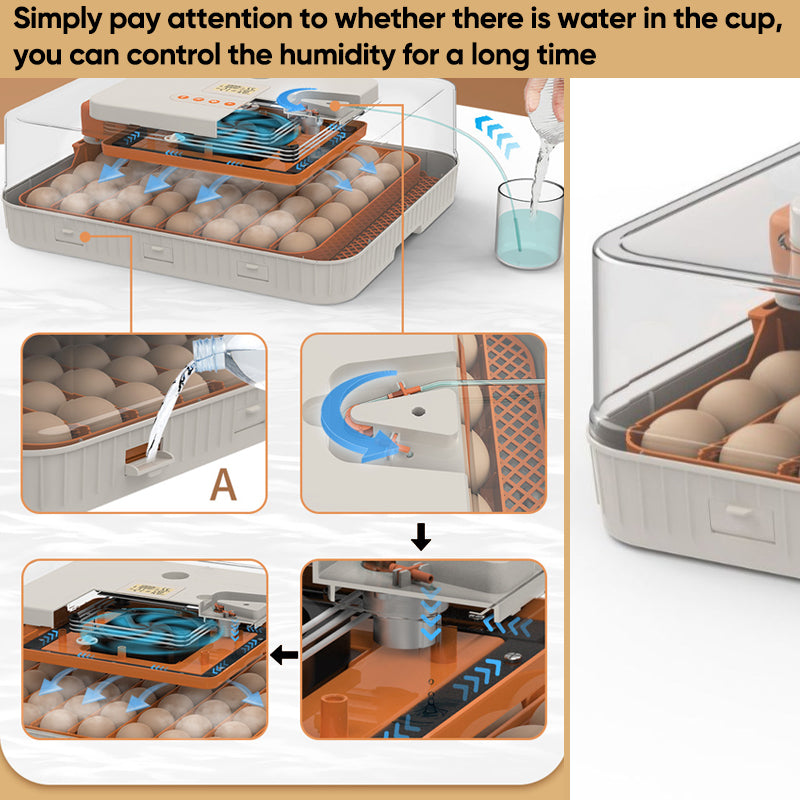 Simply pay attention to whether there is water in the cup, you can control the humidity for a long time

A