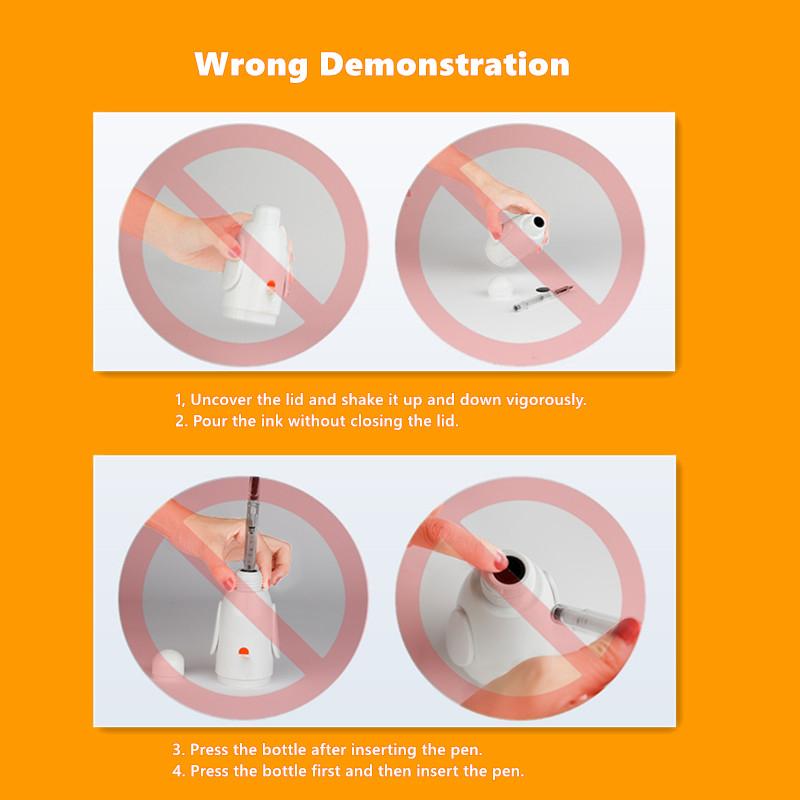 Wrong Demonstration

1, Uncover the lid and shake it up and down vigorously.
2. Pour the ink without closing the lid.

3. Press the bottle after inserting the pen.
4. Press the bottle first and then insert the pen.