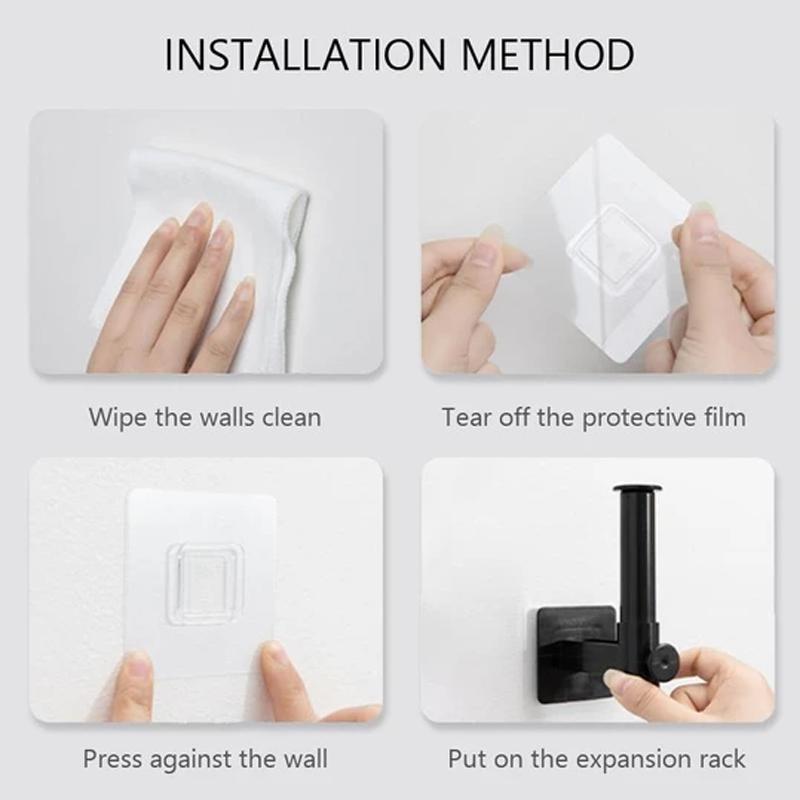 INSTALLATION METHOD

Wipe the walls clean

Tear off the protective film

Press against the wall

Put on the expansion rack